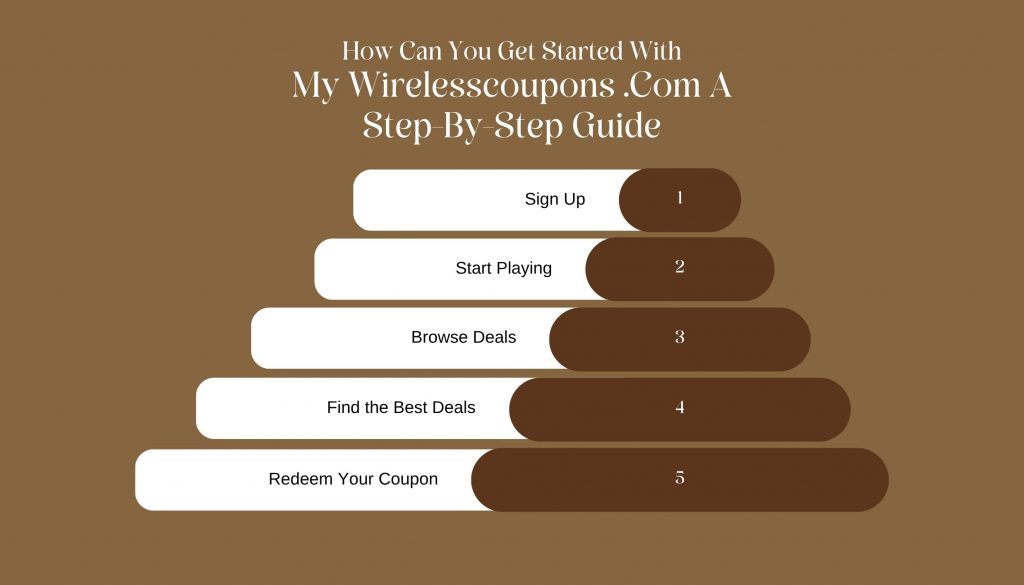 How Can You Get Started With
My Wirelesscoupons .Com A Step-By-Step Guide

Sign Up 1

Start Playing 2

Browse Deals 3

Find the Best Deals 4

Redeem Your Coupon 5